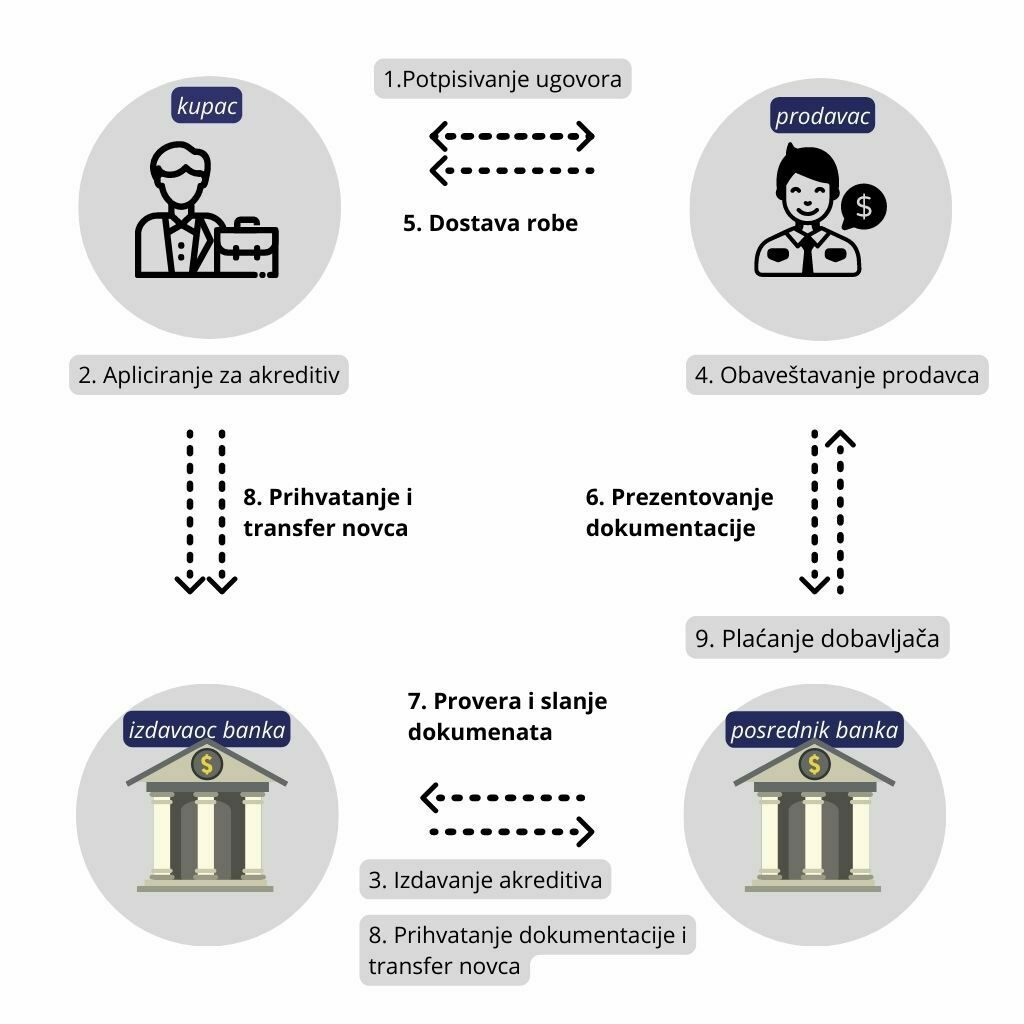 1.Potpisivanje ugovora

kupac

prodavac

$

5. Dostava robe

2. Apliciranje za akreditiv

4. Obaveštavanje prodavca

8. Prihvatanje i transfer novca

6. Prezentovanje dokumentacije

9. Plaćanje dobavljača

7. Provera i slanje dokumenata

izdavaoc banka

$

posrednik banka

$

3. Izdavanje akreditiva

8. Prihvatanje dokumentacije i transfer novca